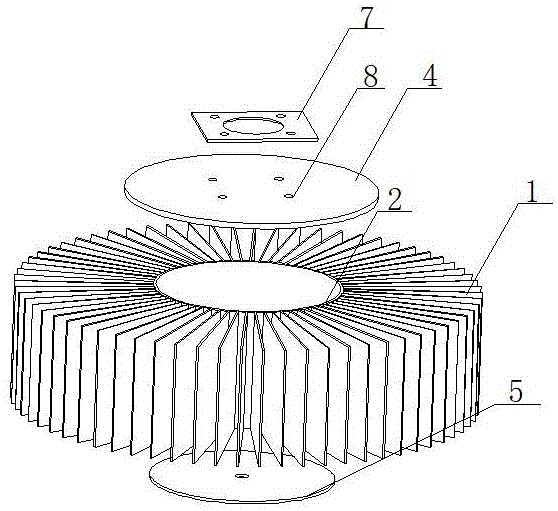 7
8
4
2
1
5