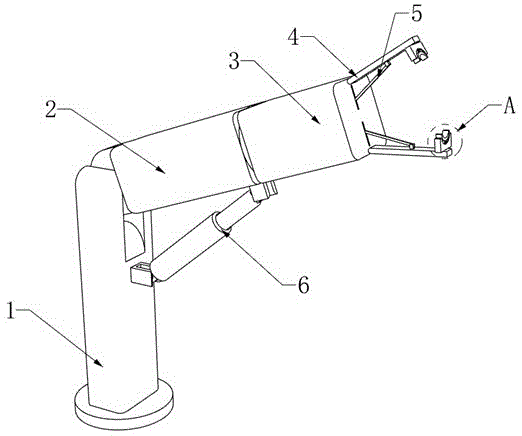 5
4
3
2
A
6
1